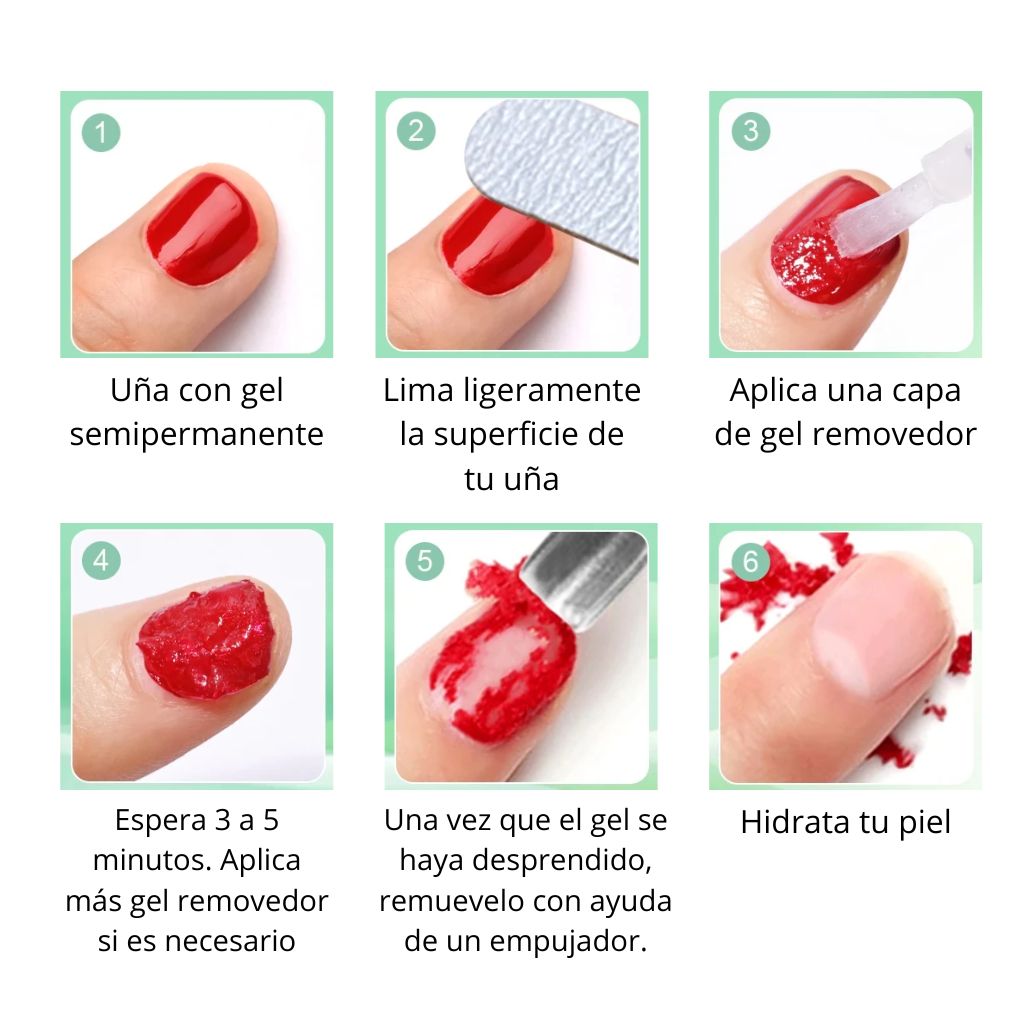 1

Uña con gel semipermanente

2

Lima ligeramente la superficie de tu uña

3

Aplica una capa de gel removedor

4

Espera 3 a 5 minutos. Aplica más gel removedor si es necesario

5

Una vez que el gel se haya desprendido, remuevelo con ayuda de un empujador.

6

Hidrata tu piel